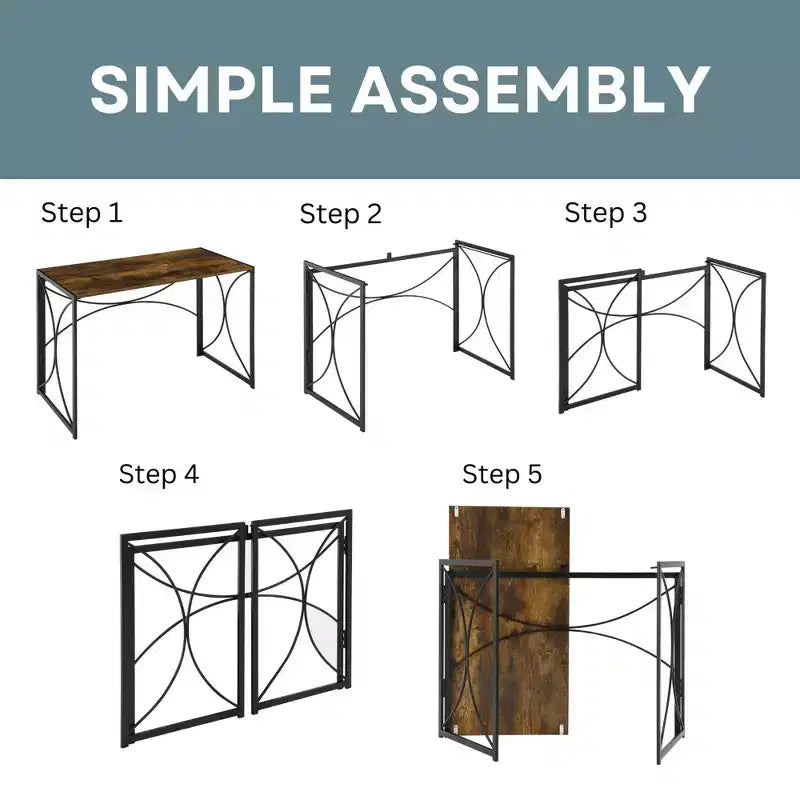 SIMPLE ASSEMBLY

Step 1

Step 2

Step 3

Step 4

Step 5