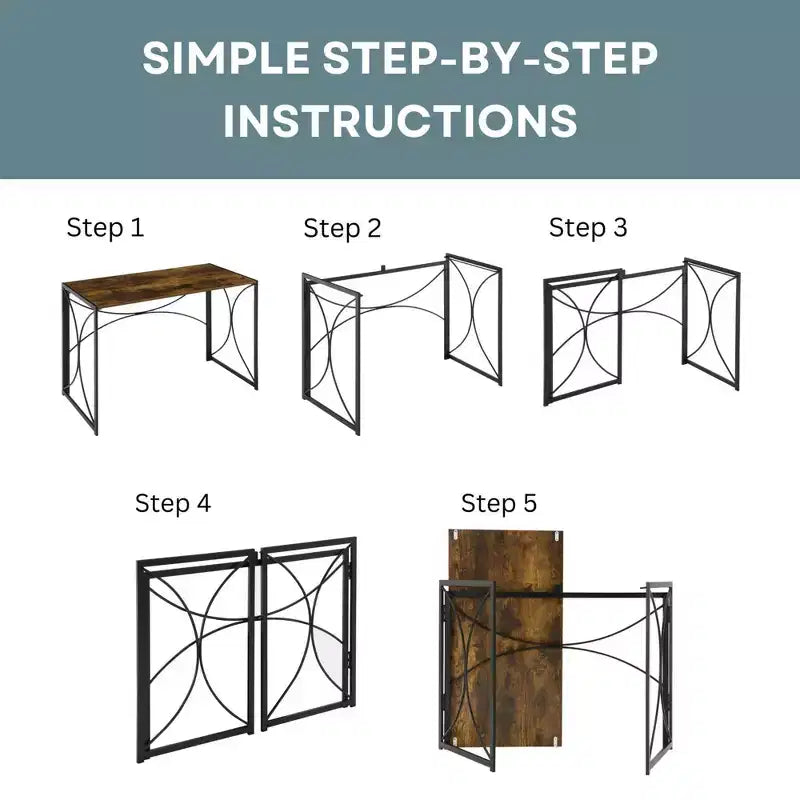 SIMPLE STEP-BY-STEP INSTRUCTIONS

Step 1

Step 2

Step 3

Step 4

Step 5